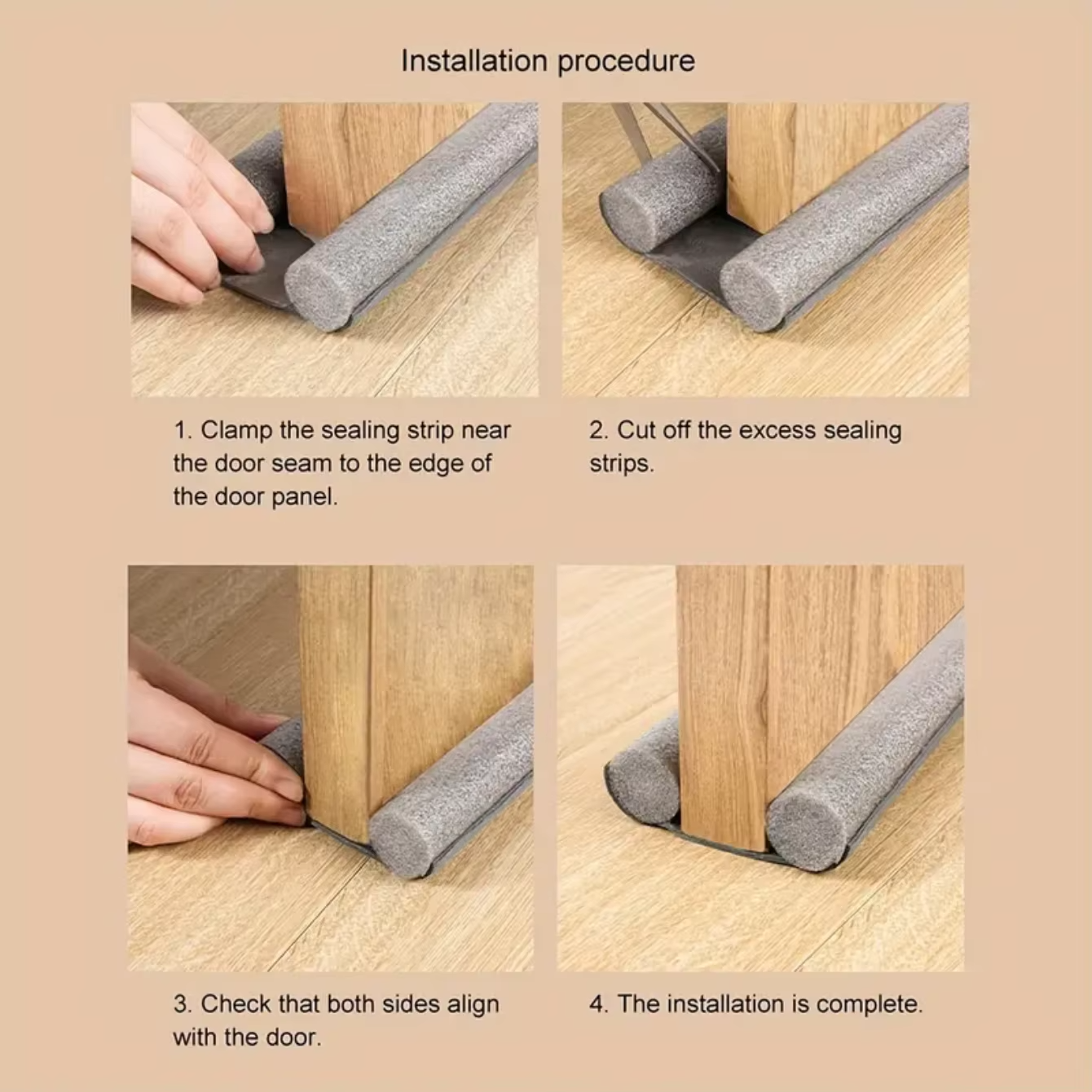 Installation procedure

1. Clamp the sealing strip near the door seam to the edge of the door panel.

2. Cut off the excess sealing strips.

3. Check that both sides align with the door.

4. The installation is complete.