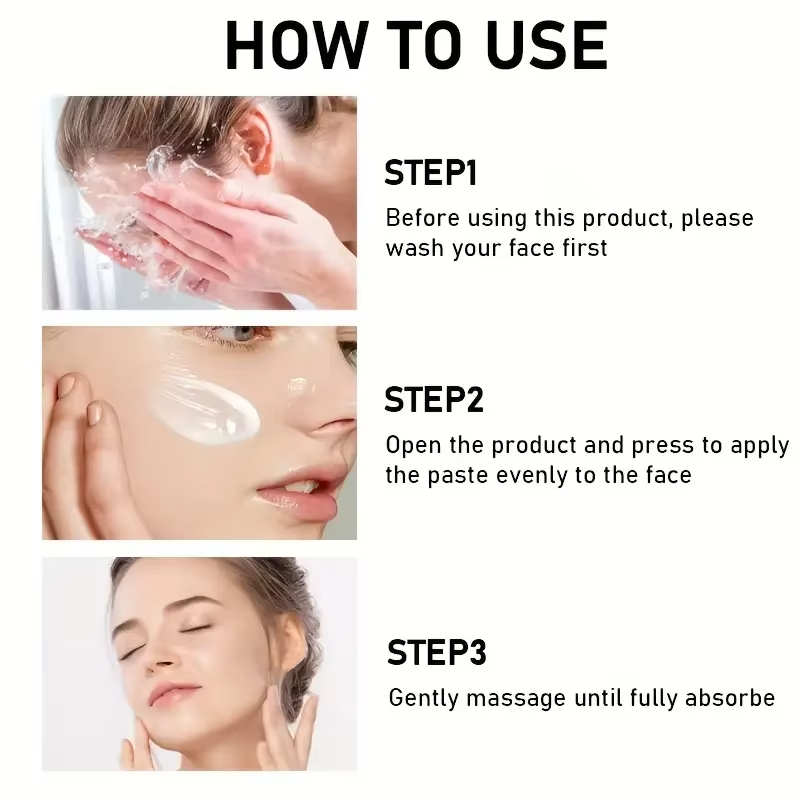 HOW TO USE

STEP1
Before using this product, please wash your face first

STEP2
Open the product and press to apply the paste evenly to the face

STEP3
Gently massage until fully absorbe